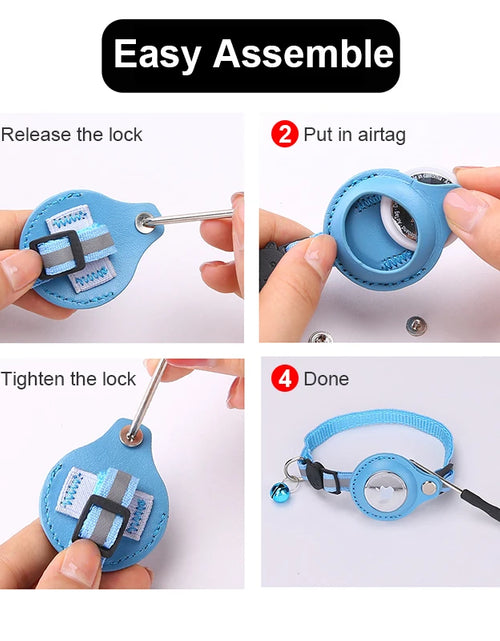 Easy Assemble

Release the lock

2 Put in airtag

Tighten the lock

4 Done